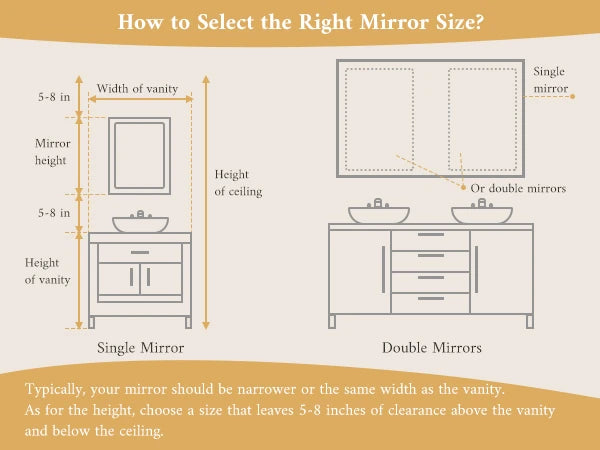 How to Select the Right Mirror Size?

5-8 in

Width of vanity

Mirror height

Height of ceiling

5-8 in

Height of vanity

Single Mirror

Single mirror

Or double mirrors

Double Mirrors

Typically, your mirror should be narrower or the same width as the vanity.
As for the height, choose a size that leaves 5-8 inches of clearance above the vanity and below the ceiling.