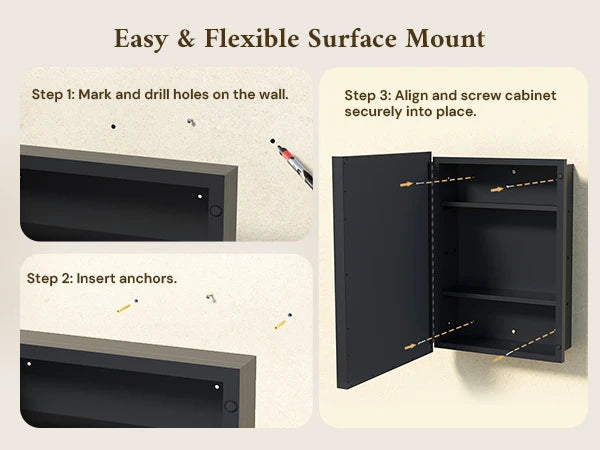 Easy & Flexible Surface Mount

Step 1: Mark and drill holes on the wall.

Step 2: Insert anchors.

Step 3: Align and screw cabinet securely into place.