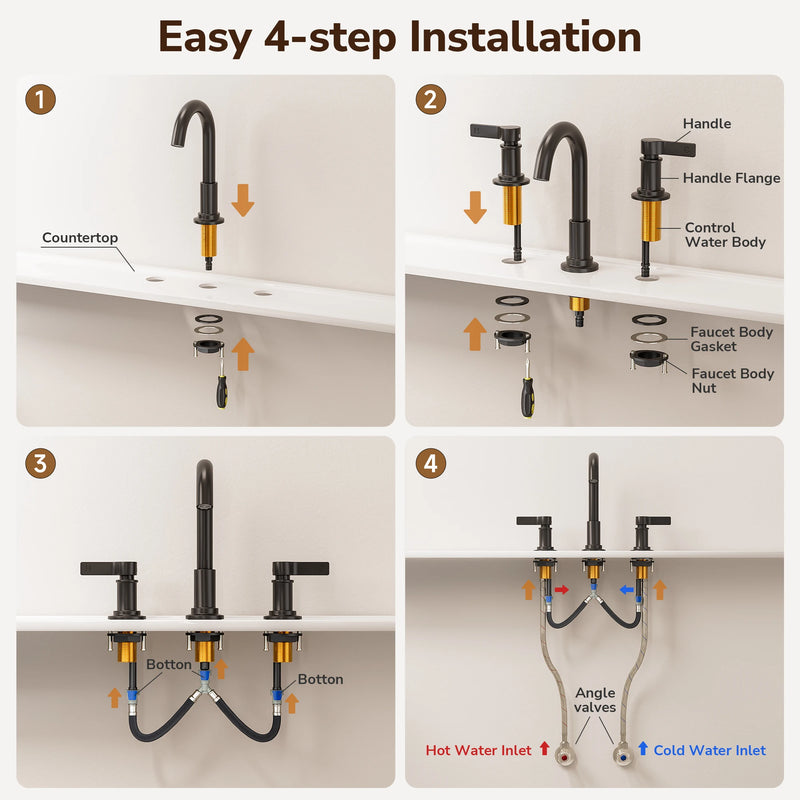 Easy 4-step Installation

1

Countertop

2

Handle

Handle Flange

Control Water Body

Faucet Body Gasket

Faucet Body Nut

3

Botton

Botton

4

Angle valves

Hot Water Inlet

Cold Water Inlet