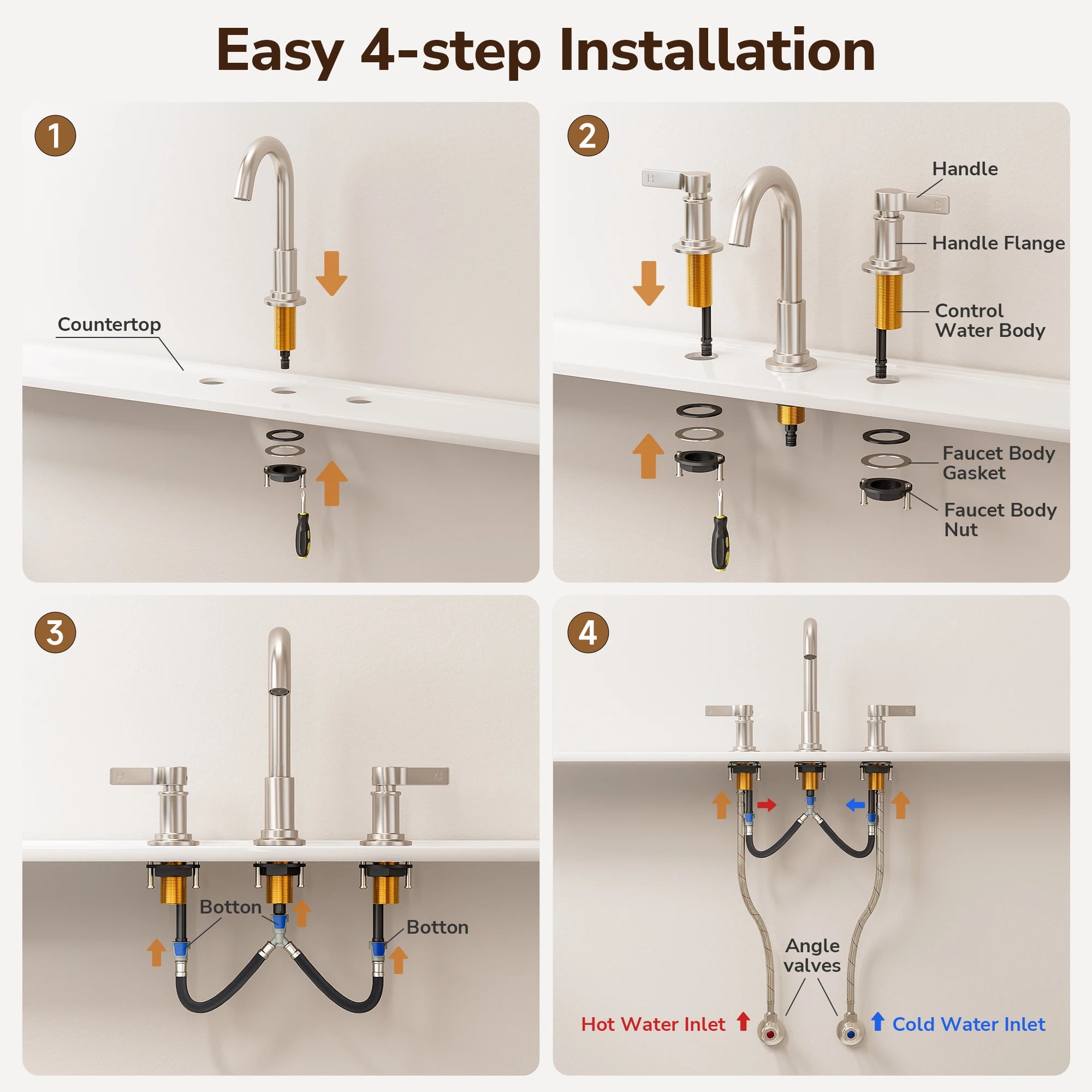 Easy 4-step Installation

1

Countertop

2

Handle

Handle Flange

Control Water Body

Faucet Body Gasket

Faucet Body Nut

3

Botton

Botton

4

Angle valves

Hot Water Inlet

Cold Water Inlet