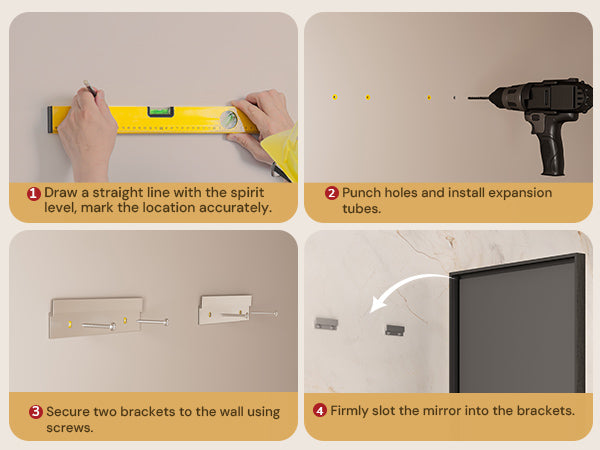 1 Draw a straight line with the spirit level, mark the location accurately.

2 Punch holes and install expansion tubes.

3 Secure two brackets to the wall using screws.

4 Firmly slot the mirror into the brackets.