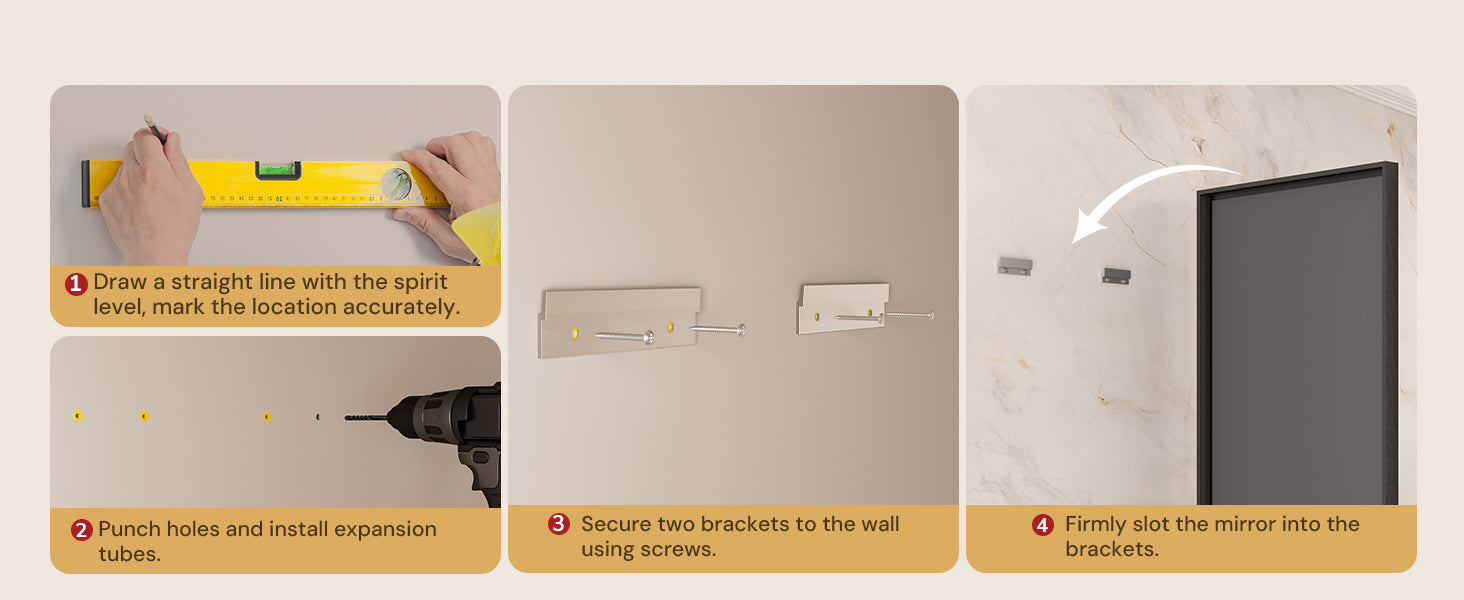 1 Draw a straight line with the spirit level, mark the location accurately.

2 Punch holes and install expansion tubes.

3 Secure two brackets to the wall using screws.

4 Firmly slot the mirror into the brackets.