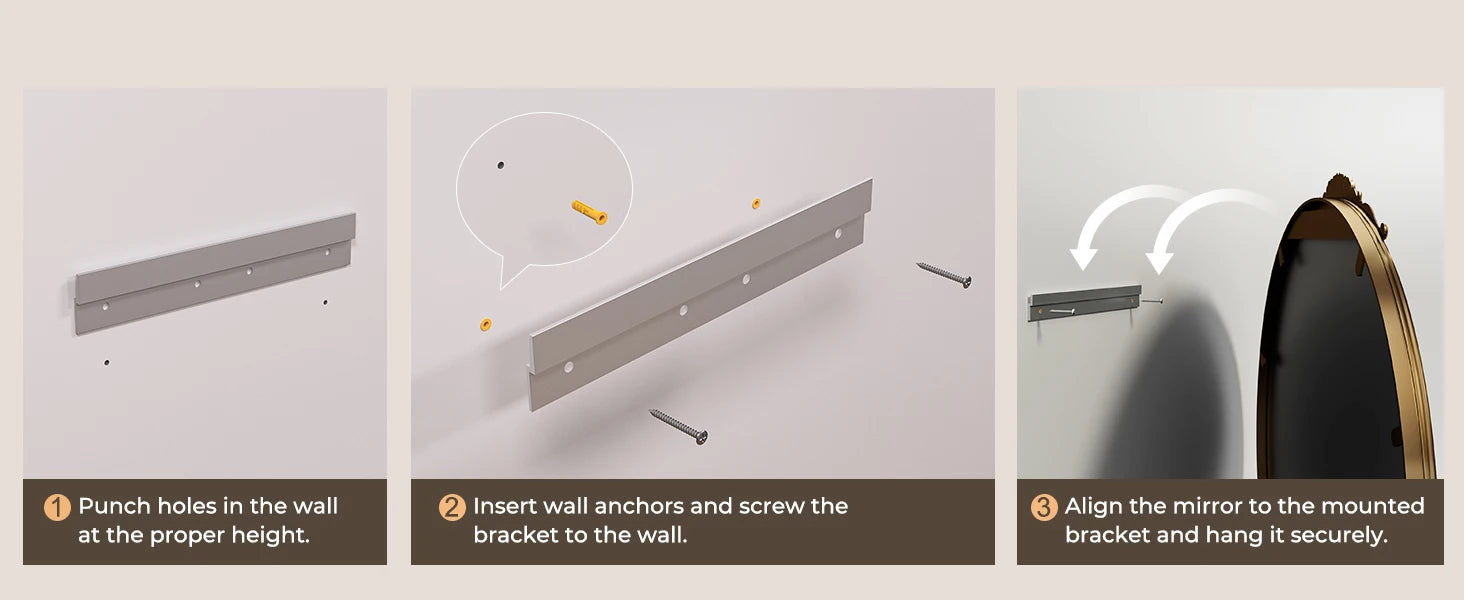 1 Punch holes in the wall at the proper height.

2 Insert wall anchors and screw the bracket to the wall.

3 Align the mirror to the mounted bracket and hang it securely.