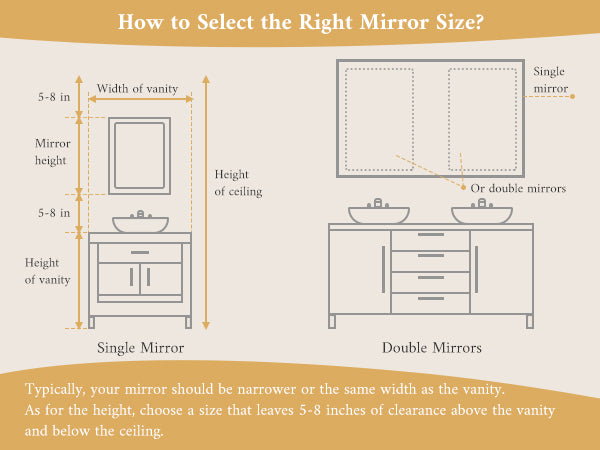 How to Select the Right Mirror Size?

5-8 in

Width of vanity

Mirror height

5-8 in

Height of vanity

Height of ceiling

Single Mirror

Single mirror

Or double mirrors

Double Mirrors

Typically, your mirror should be narrower or the same width as the vanity. As for the height, choose a size that leaves 5-8 inches of clearance above the vanity and below the ceiling.