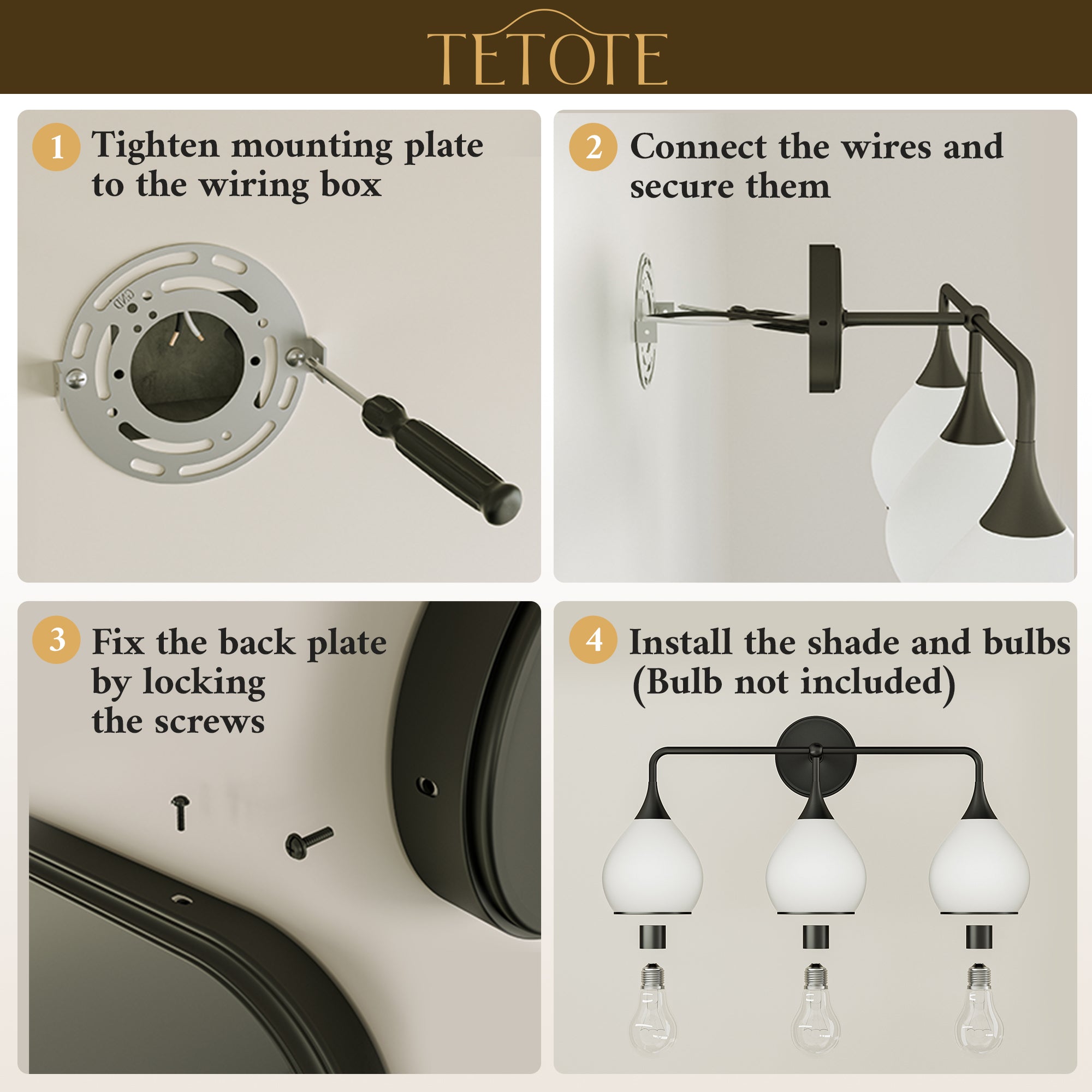 TETOTE

1 Tighten mounting plate to the wiring box

GND

2 Connect the wires and secure them

3 Fix the back plate by locking the screws

4 Install the shade and bulbs (Bulb not included)